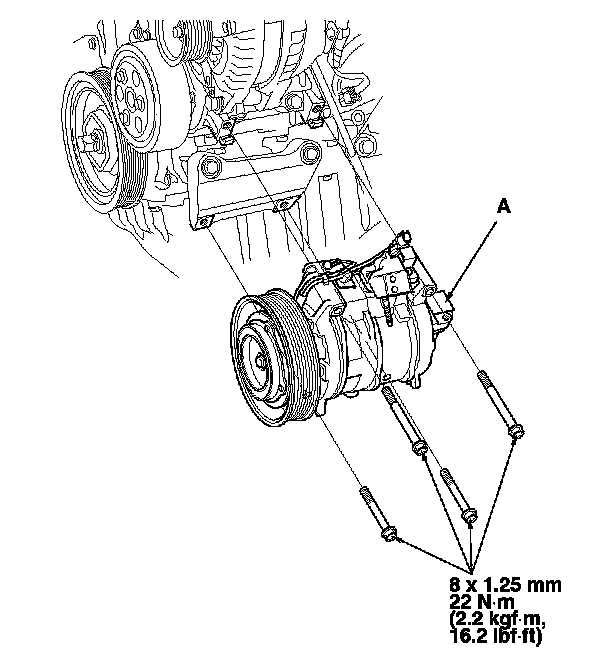 A

8 x 1.25 mm
22 N·m
(2.2 kgf·m,
16.2 lbf·ft)