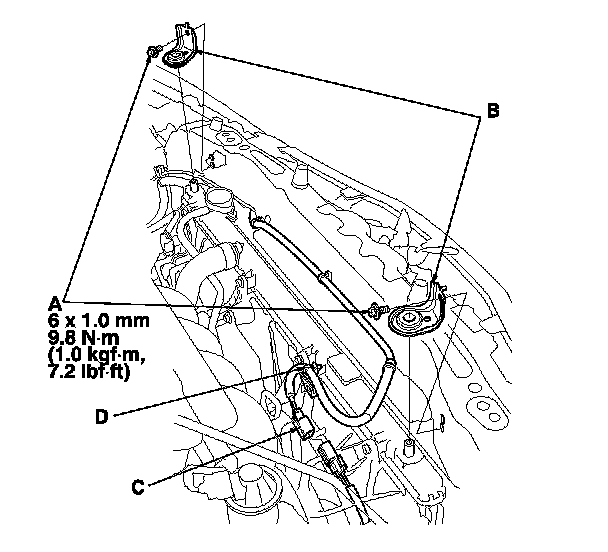 B

A
6 x 1.0 mm
9.8 N·m
(1.0 kgf·m,
7.2 lbf·ft)

D

C