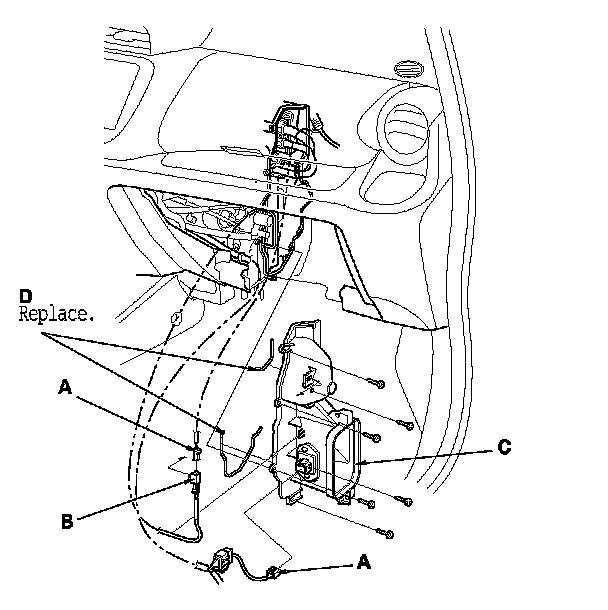 D
Replace.

A

C

B

A