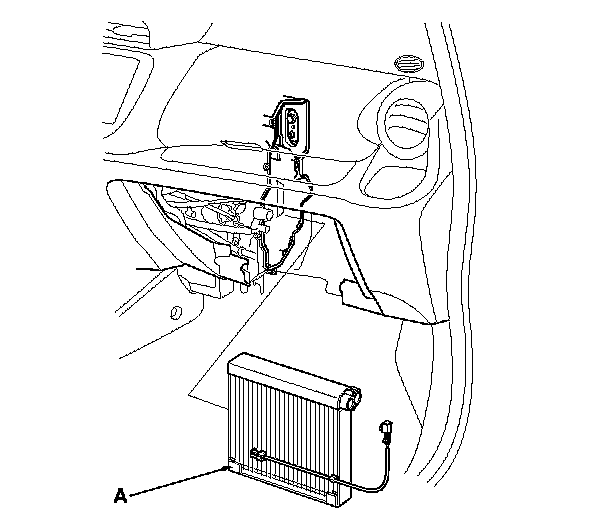 A