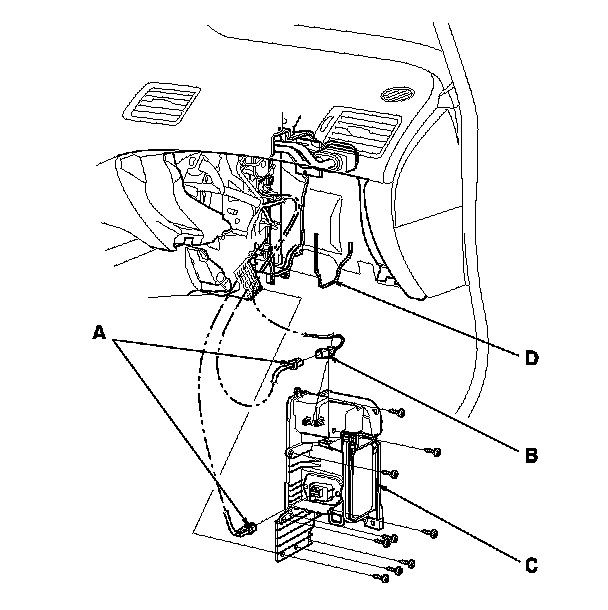 A
D
B
C