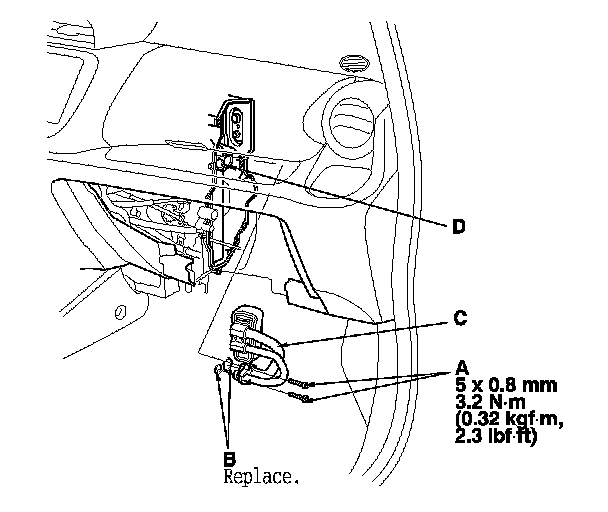 D

C

A
5 x 0.8 mm
3.2 N·m
(0.32 kgf·m,
2.3 lbf·ft)

B
Replace.