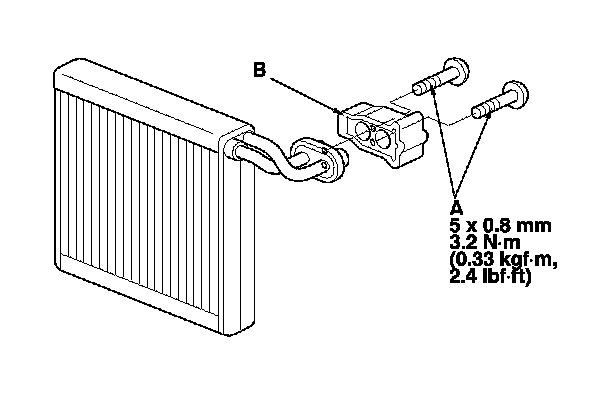 B

A
5 x 0.8 mm
3.2 N·m
(0.33 kgf·m,
2.4 lbf·ft)