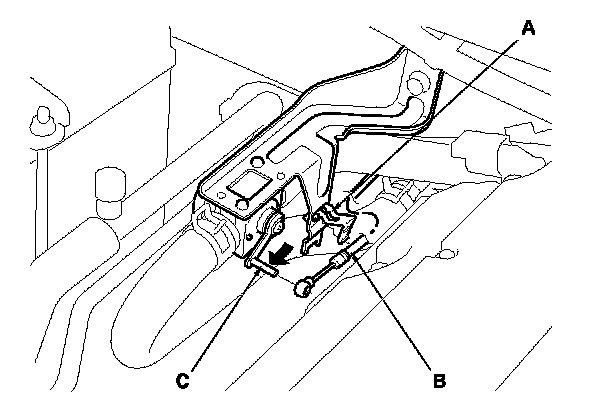 A
C
B