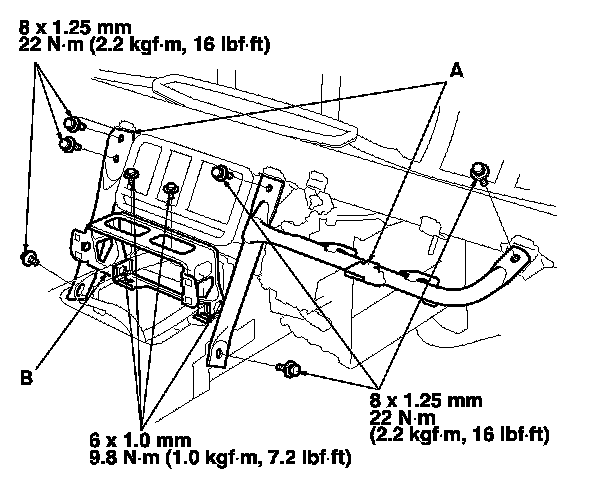 8 x 1.25 mm
22 N·m (2.2 kgf·m, 16 lbf·ft)

A

B

8 x 1.25 mm
22 N·m
(2.2 kgf·m, 16 lbf·ft)

6 x 1.0 mm
9.8 N·m (1.0 kgf·m, 7.2 lbf·ft)