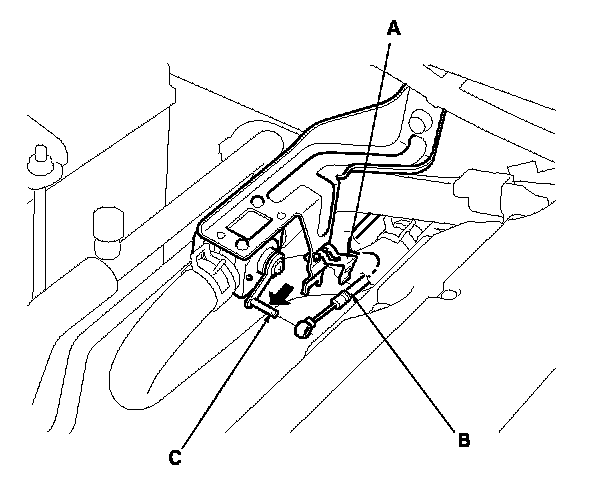 A
B
C