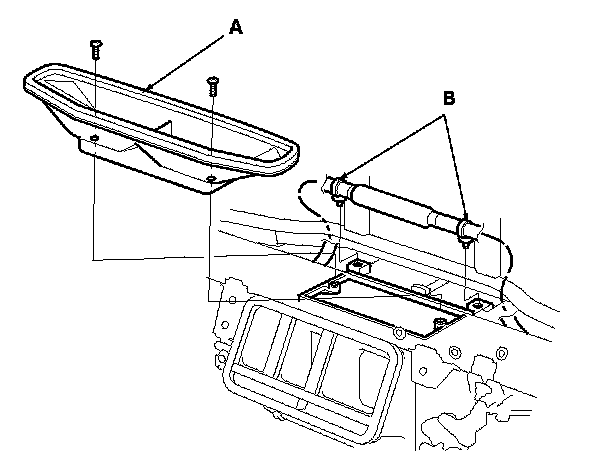 A

B