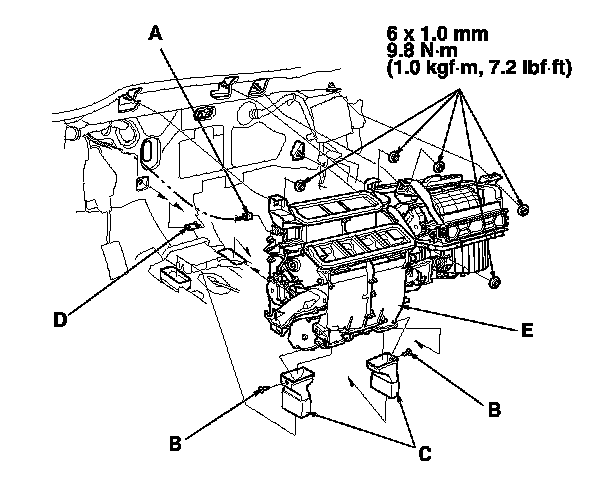 A

6 x 1.0 mm
9.8 N·m
(1.0 kgf·m, 7.2 lbf·ft)

D

E

B

B

C