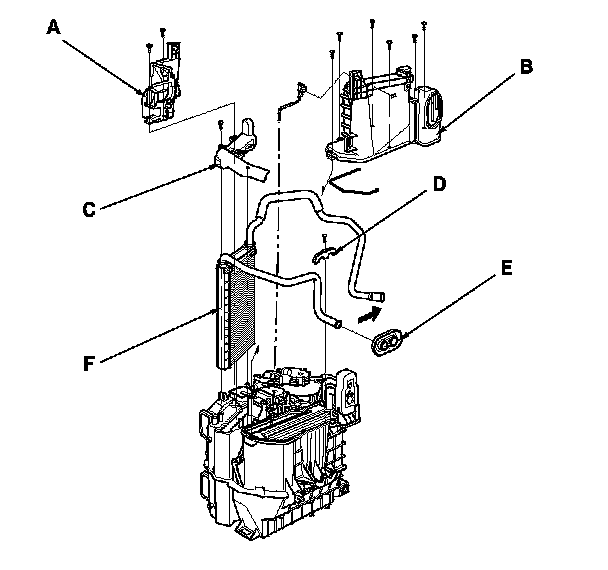 A
B
C
D
E
F