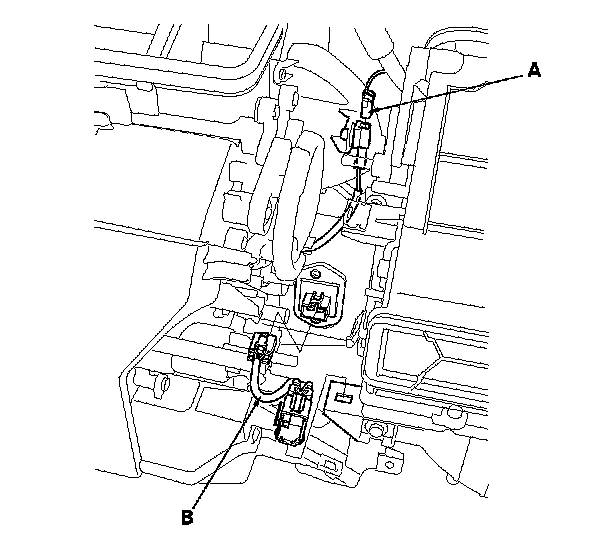 A

B