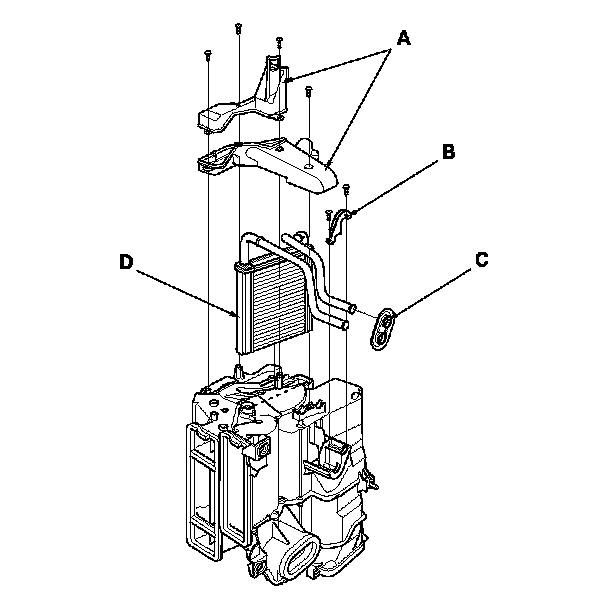 A
B
D
C