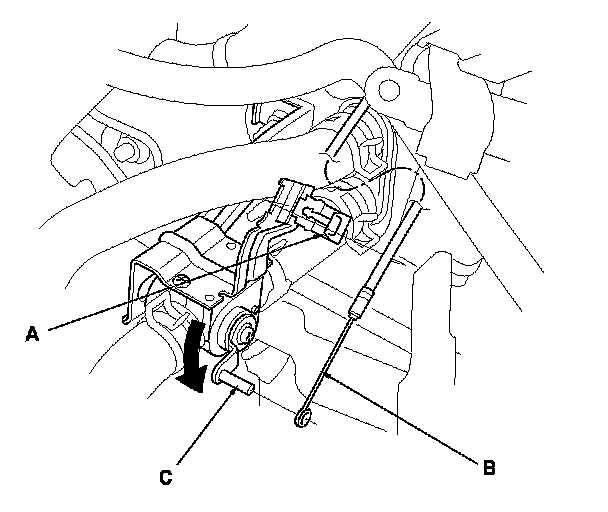 A

C

B