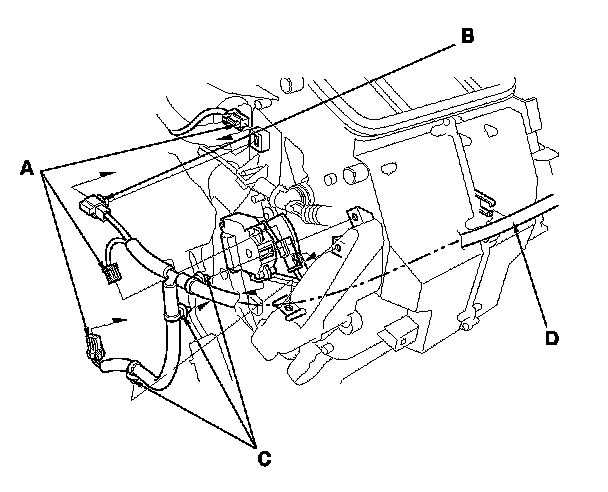 B
A
D
C