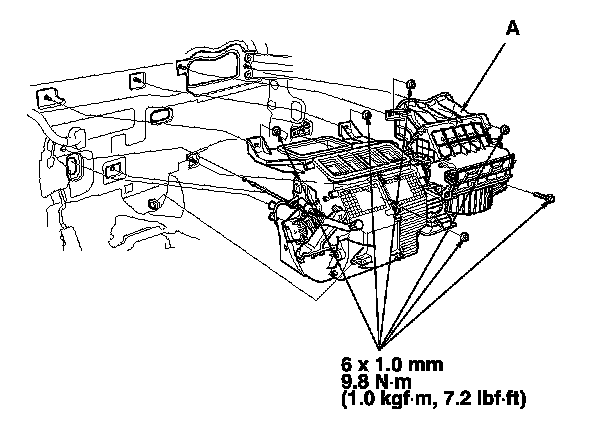 A

6 x 1.0 mm
9.8 N·m
(1.0 kgf·m, 7.2 lbf·ft)