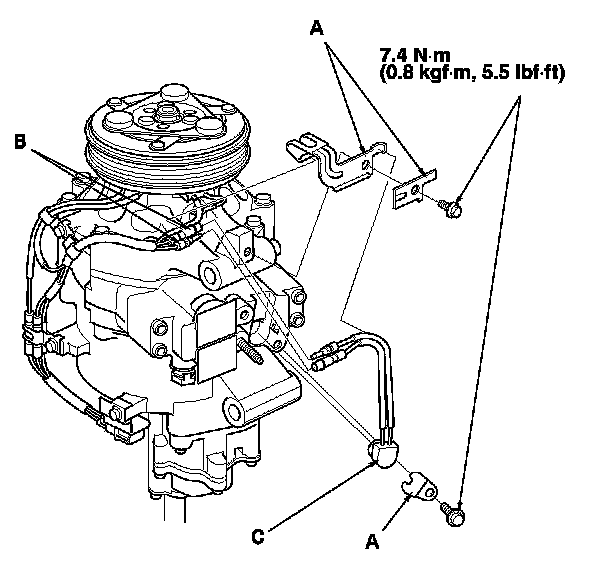 A

7.4 N·m
(0.8 kgf·m, 5.5 lbf·ft)

B

C

A