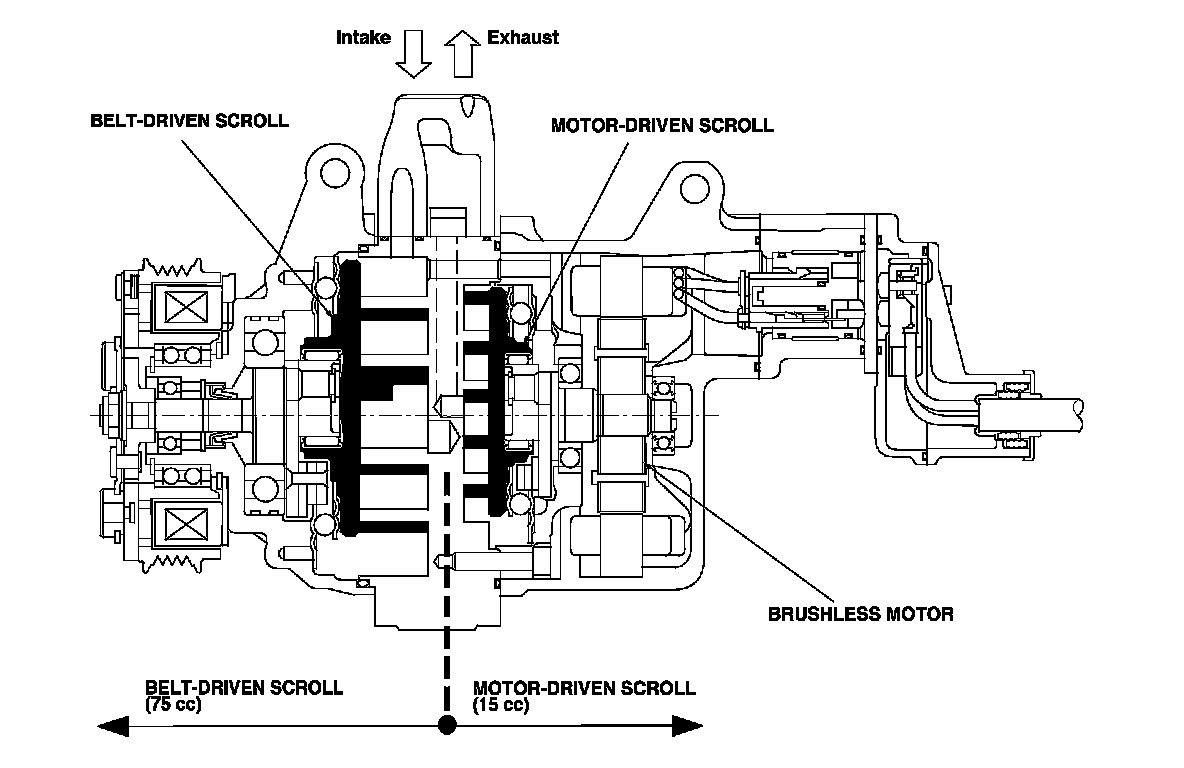 Intake
Exhaust
BELT-DRIVEN SCROLL
MOTOR-DRIVEN SCROLL
BRUSHLESS MOTOR
BELT-DRIVEN SCROLL
(75 cc)
MOTOR-DRIVEN SCROLL
(15 cc)