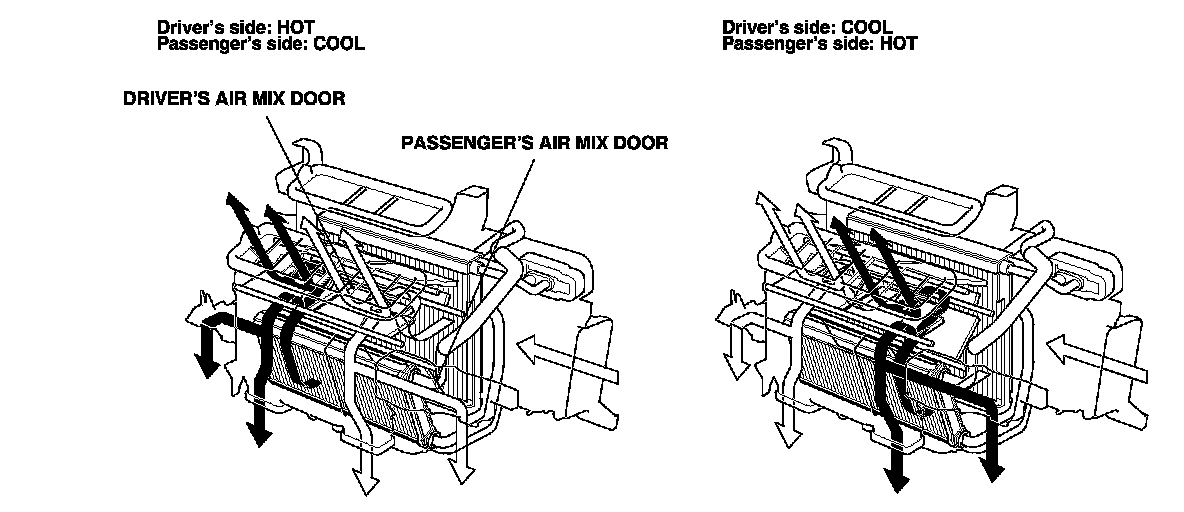 Driver's side: HOT
Passenger's side: COOL

DRIVER'S AIR MIX DOOR

PASSENGER'S AIR MIX DOOR

Driver's side: COOL
Passenger's side: HOT