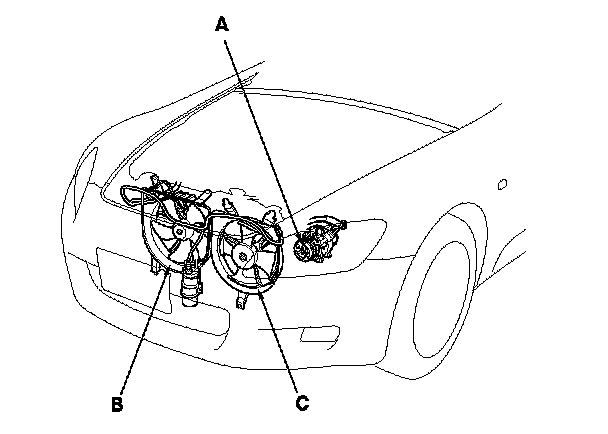 A

B

C