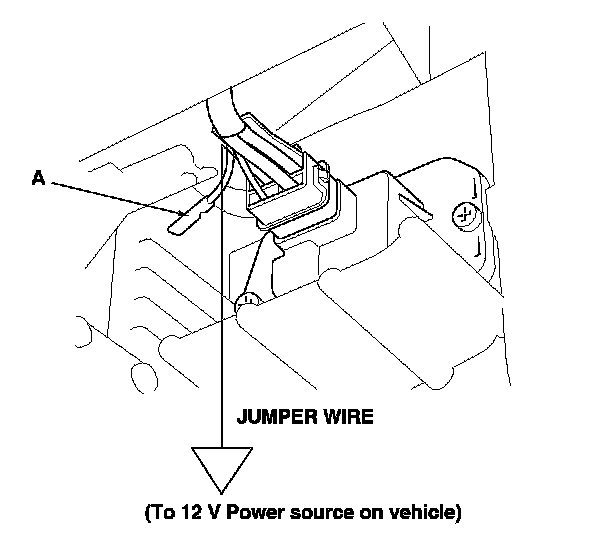 A

JUMPER WIRE

(To 12 V Power source on vehicle)