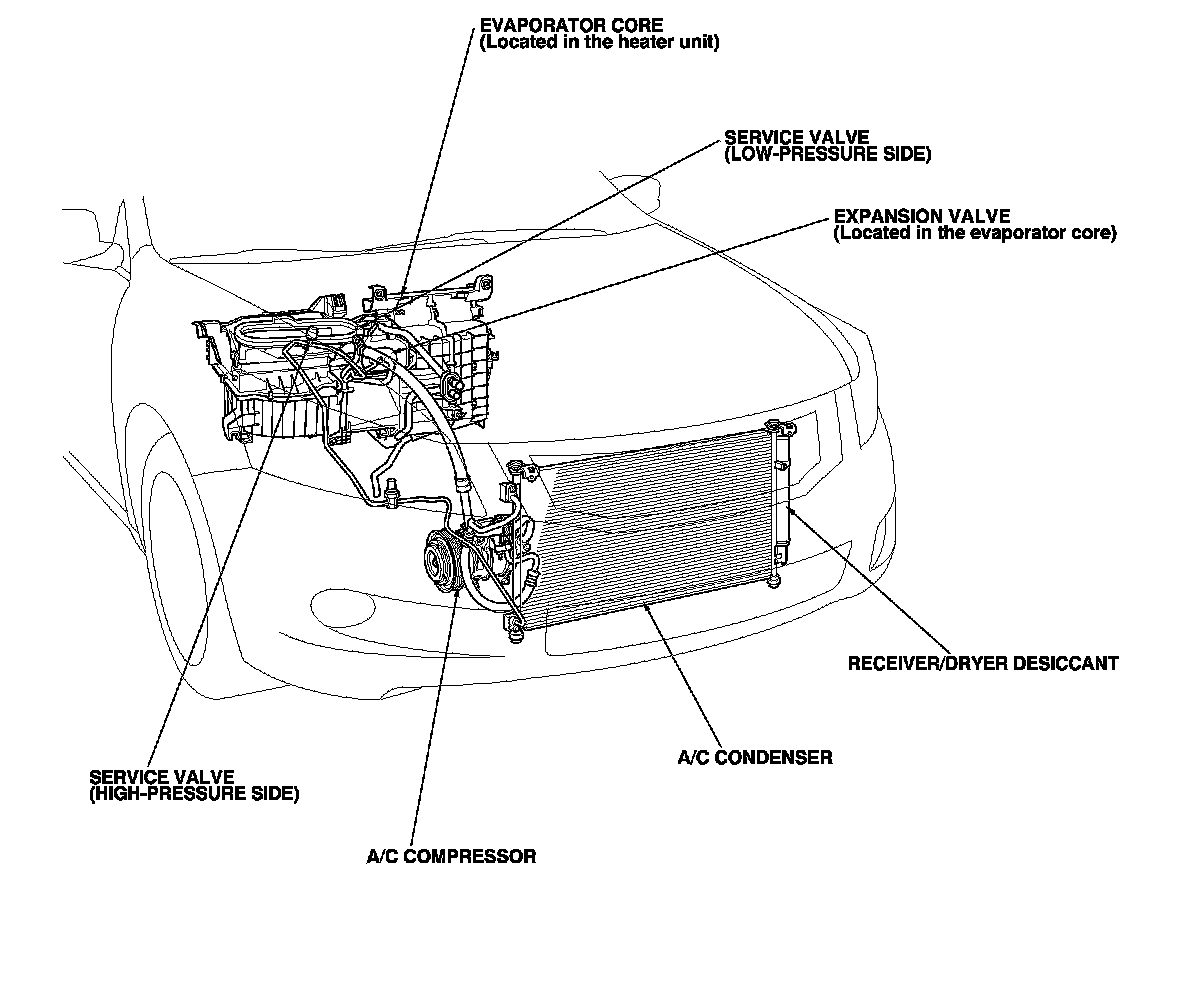 EVAPORATOR CORE
(Located in the heater unit)

SERVICE VALVE
(LOW-PRESSURE SIDE)

EXPANSION VALVE
(Located in the evaporator core)

RECEIVER/DRYER DESICCANT

A/C CONDENSER

SERVICE VALVE
(HIGH-PRESSURE SIDE)

A/C COMPRESSOR