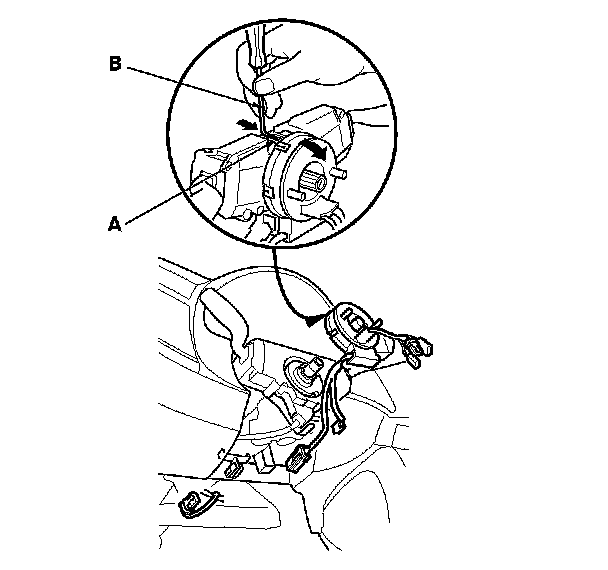 B

A