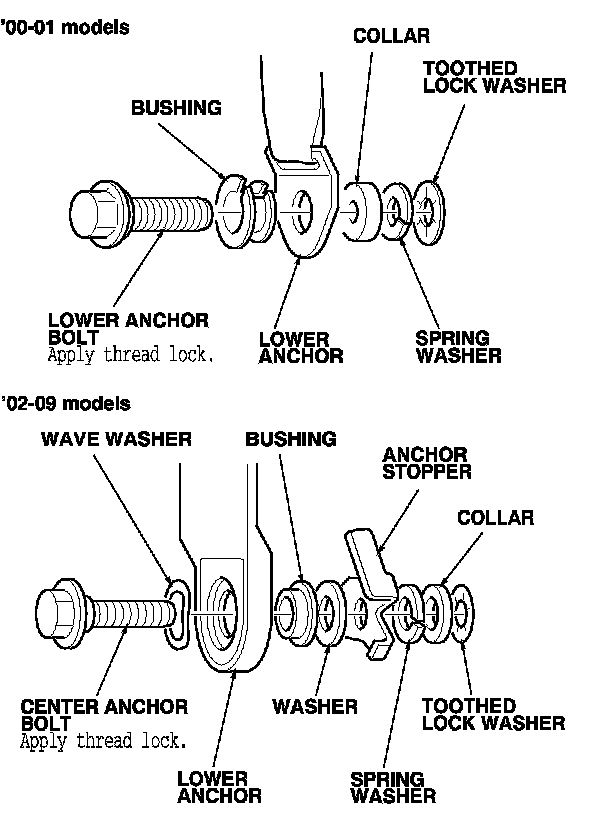 '00-01 models

COLLAR

TOOTHED LOCK WASHER

BUSHING

LOWER ANCHOR BOLT
Apply thread lock.

LOWER ANCHOR

SPRING WASHER

'02-09 models

WAVE WASHER

BUSHING

ANCHOR STOPPER

COLLAR

CENTER ANCHOR BOLT
Apply thread lock.

WASHER

TOOTHED LOCK WASHER

LOWER ANCHOR

SPRING WASHER