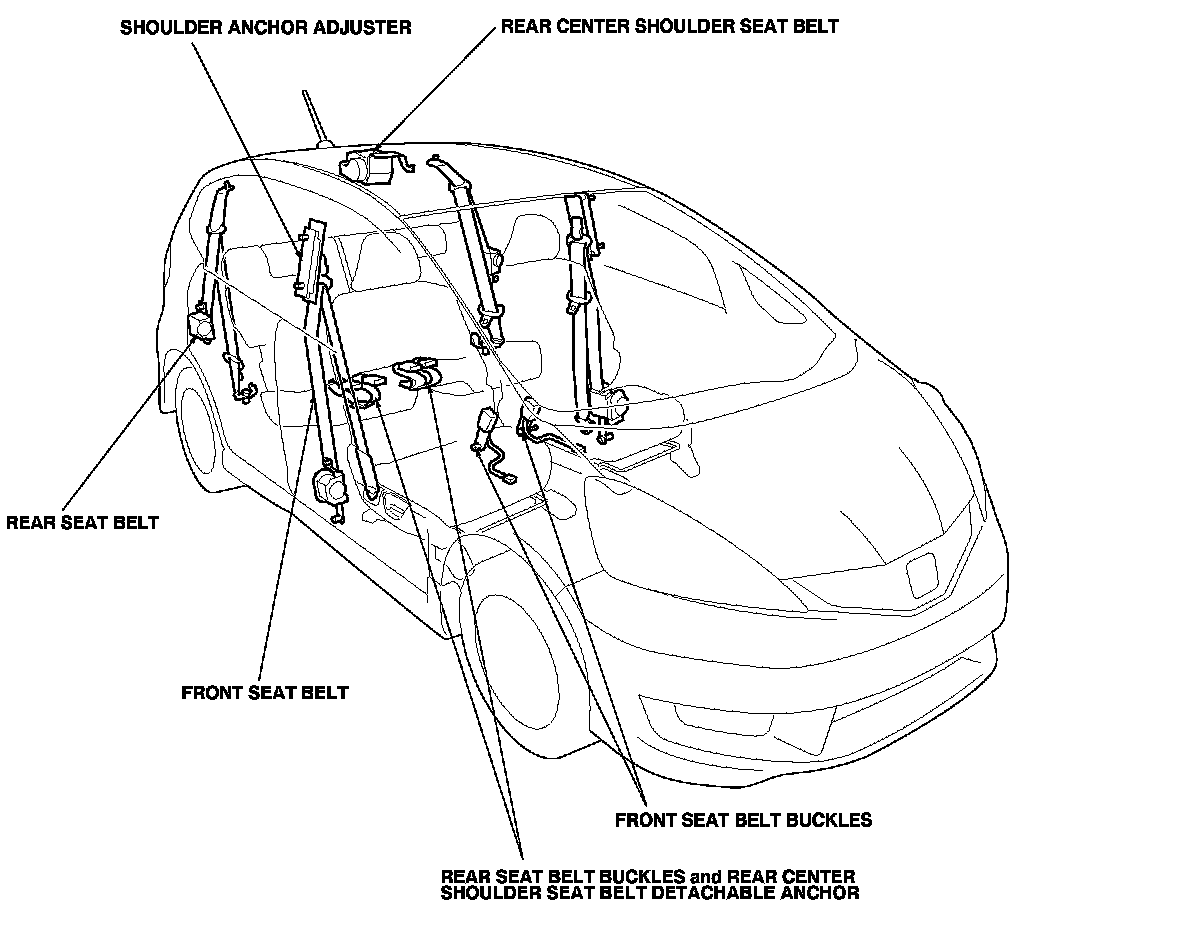 SHOULDER ANCHOR ADJUSTER

REAR CENTER SHOULDER SEAT BELT

REAR SEAT BELT

FRONT SEAT BELT

FRONT SEAT BELT BUCKLES

REAR SEAT BELT BUCKLES and REAR CENTER SHOULDER SEAT BELT DETACHABLE ANCHOR