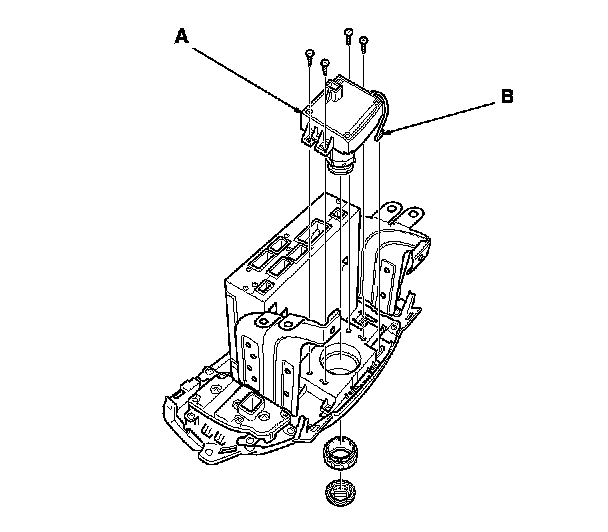 A

B