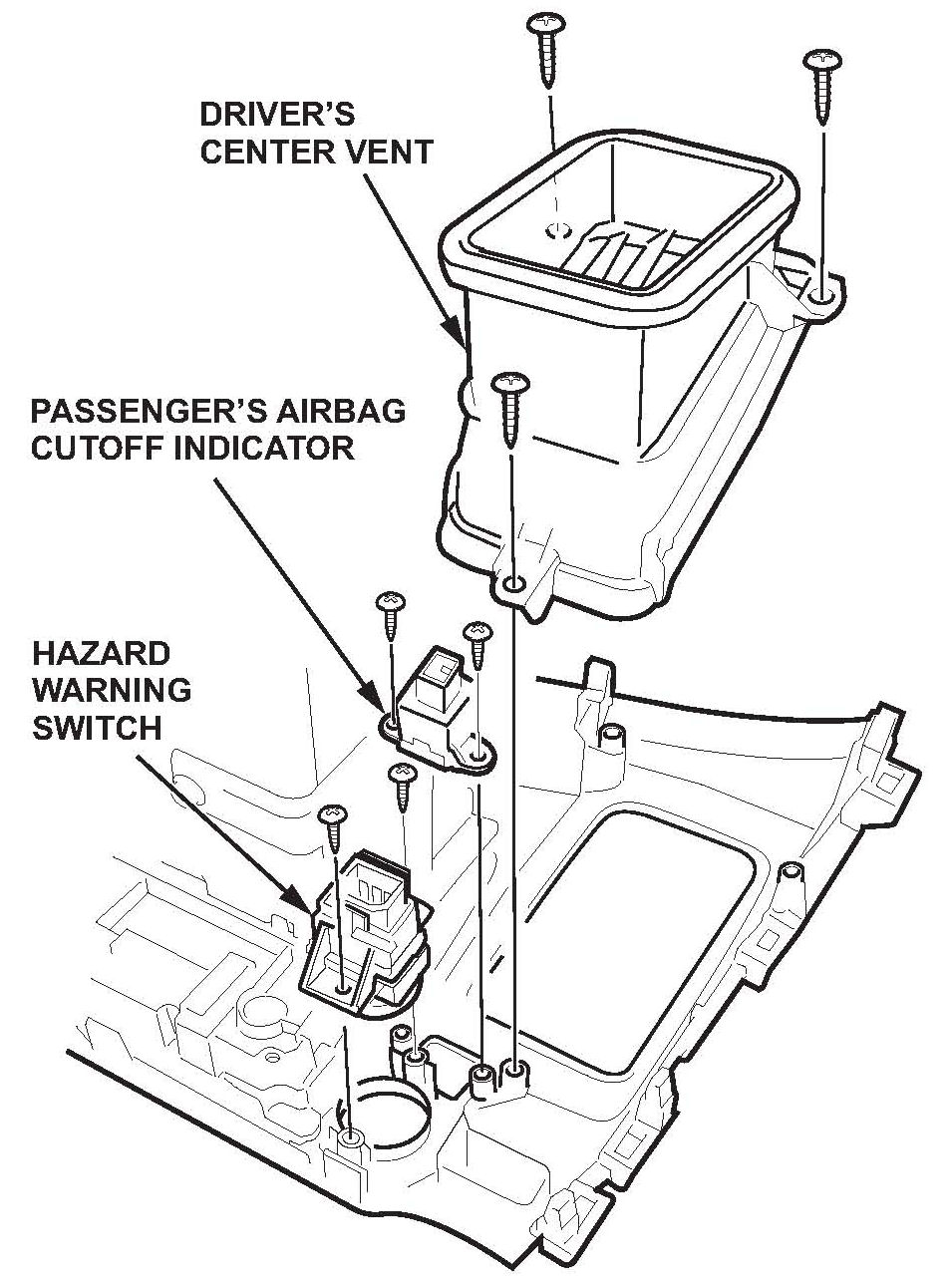 DRIVER'S CENTER VENT

PASSENGER'S AIRBAG CUTOFF INDICATOR

HAZARD WARNING SWITCH