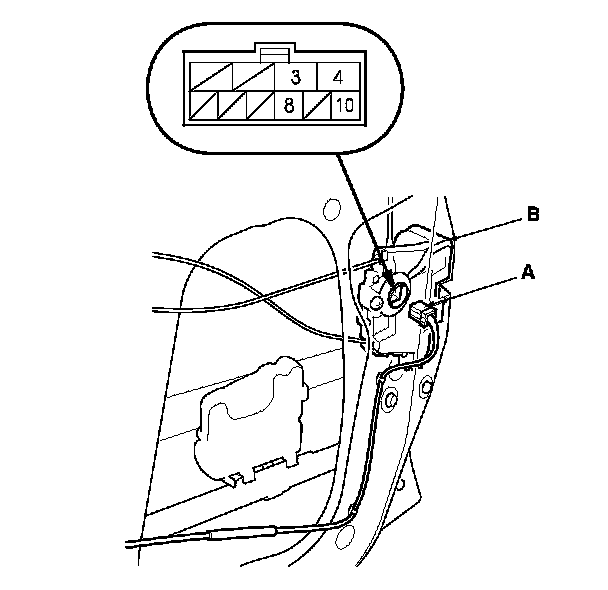 3
4
8
10
B
A