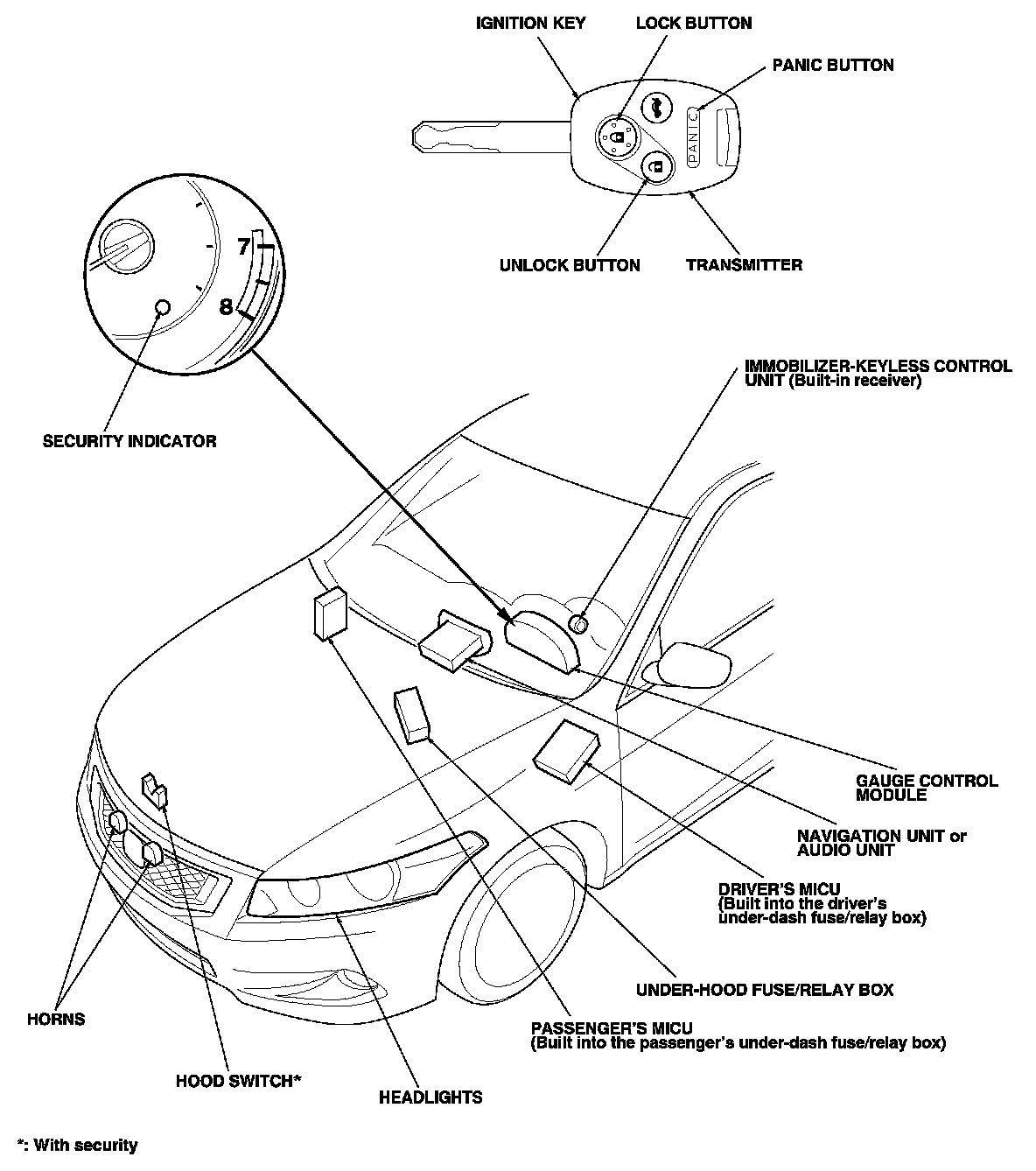 IGNITION KEY
LOCK BUTTON
PANIC BUTTON
PANIC
UNLOCK BUTTON
TRANSMITTER
7
8
SECURITY INDICATOR
IMMOBILIZER-KEYLESS CONTROL UNIT (Built-in receiver)
GAUGE CONTROL MODULE
NAVIGATION UNIT or AUDIO UNIT
DRIVER'S MICU (Built into the driver's under-dash fuse/relay box)
UNDER-HOOD FUSE/RELAY BOX
PASSENGER'S MICU (Built into the passenger's under-dash fuse/relay box)
HORNS
HOOD SWITCH*
HEADLIGHTS
*: With security