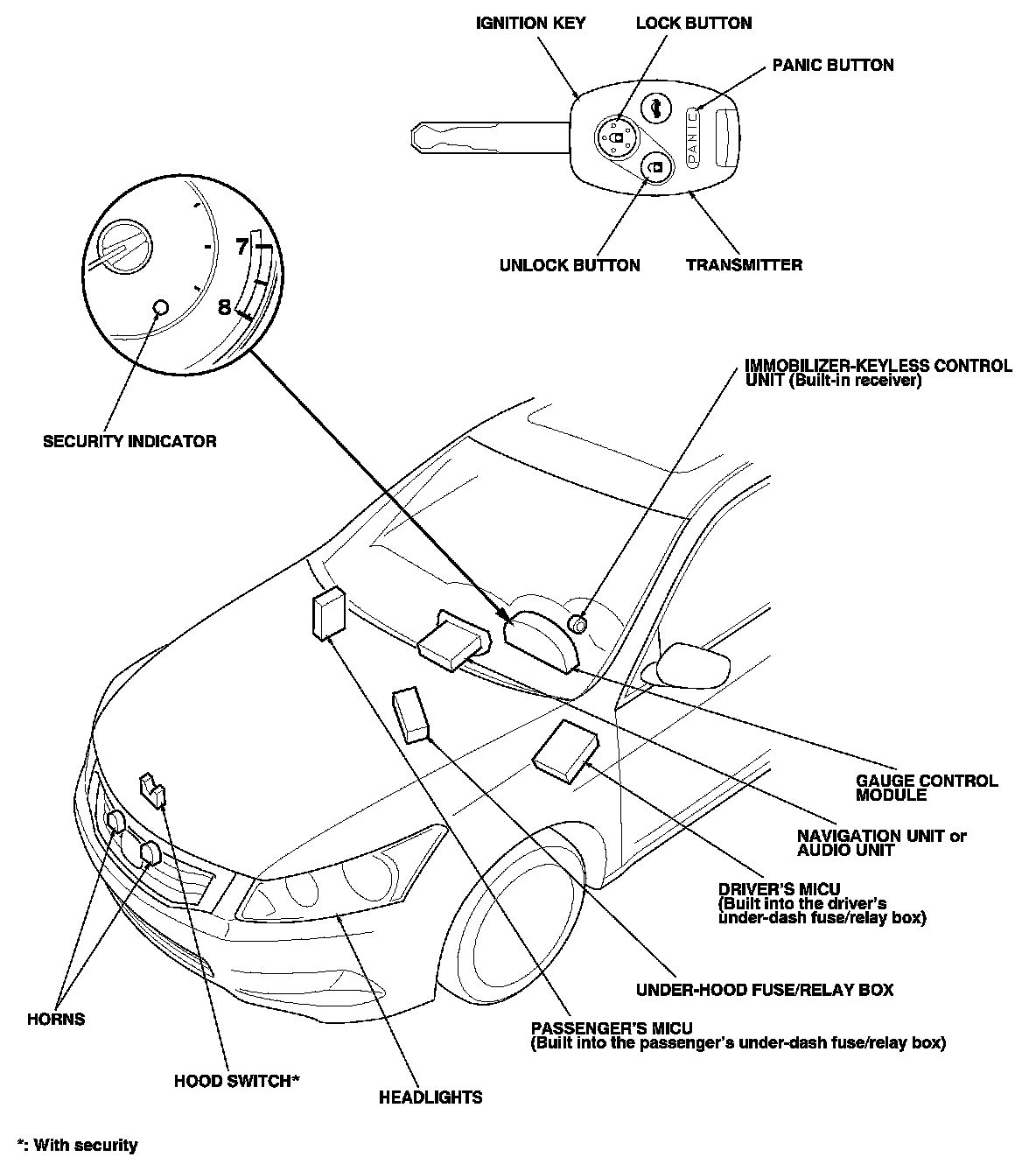 IGNITION KEY
LOCK BUTTON
PANIC BUTTON
PANIC
UNLOCK BUTTON
TRANSMITTER
7
8
SECURITY INDICATOR
IMMOBILIZER-KEYLESS CONTROL UNIT (Built-in receiver)
GAUGE CONTROL MODULE
NAVIGATION UNIT or AUDIO UNIT
DRIVER'S MICU (Built into the driver's under-dash fuse/relay box)
UNDER-HOOD FUSE/RELAY BOX
PASSENGER'S MICU (Built into the passenger's under-dash fuse/relay box)
HORNS
HOOD SWITCH*
HEADLIGHTS
*: With security