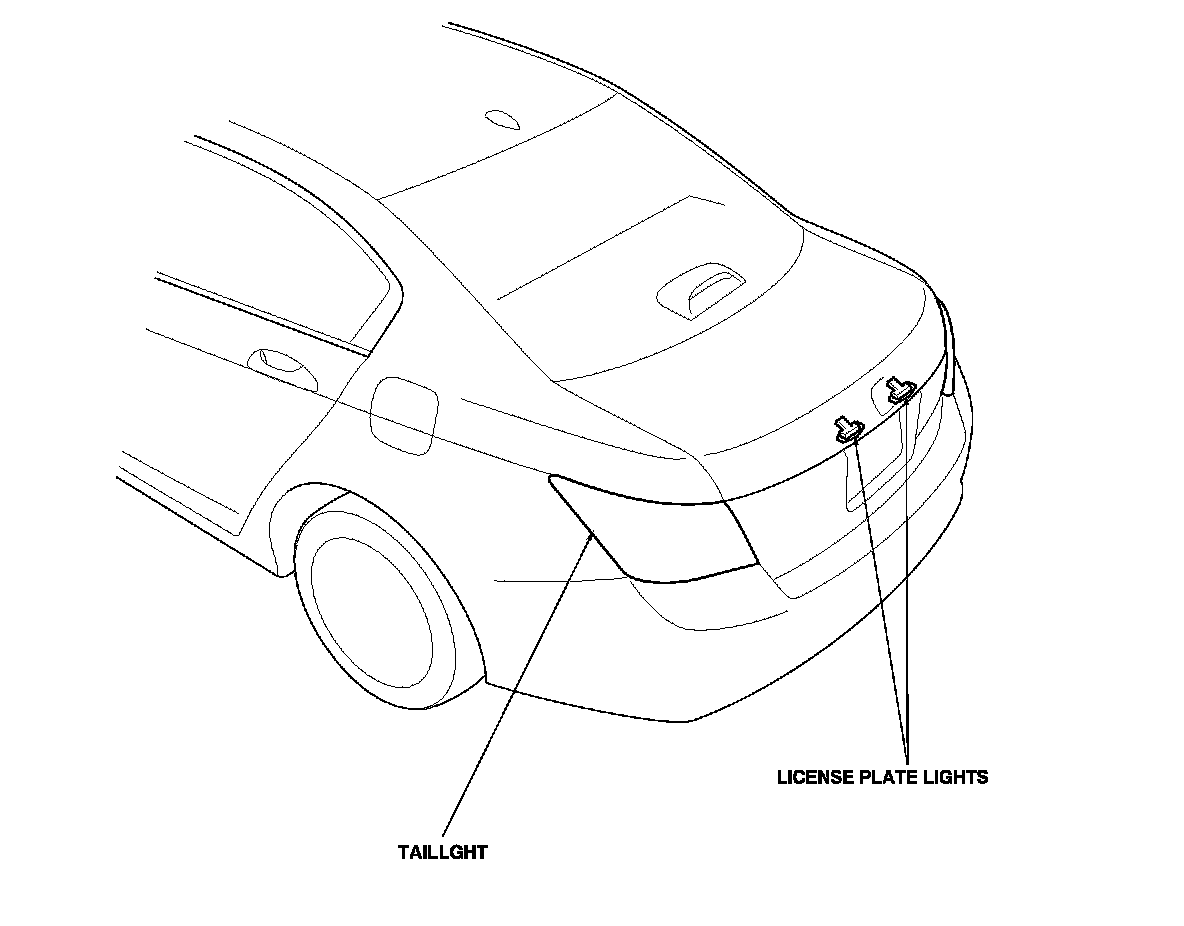 LICENSE PLATE LIGHTS

TAILLGHT