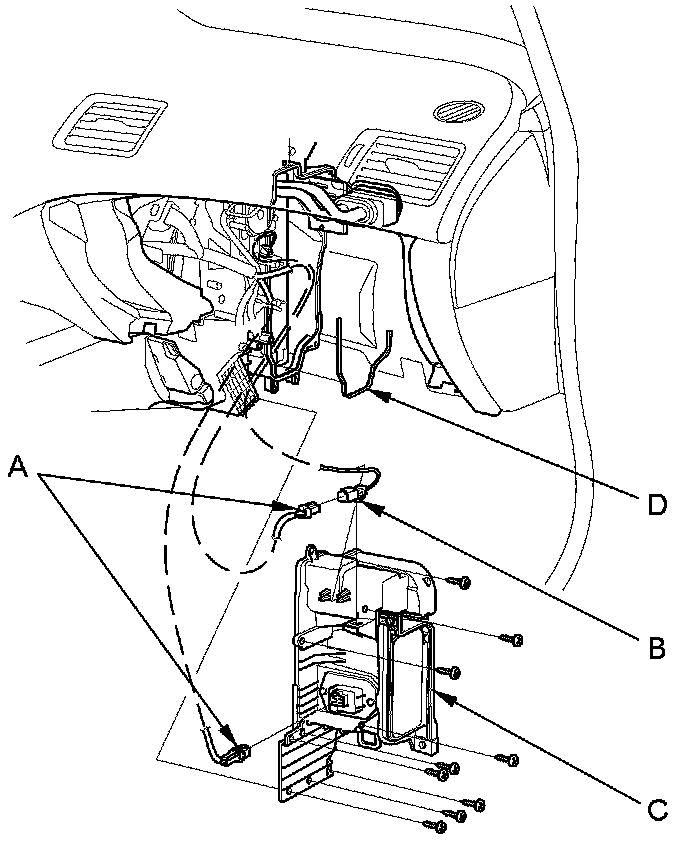 A
D
B
C