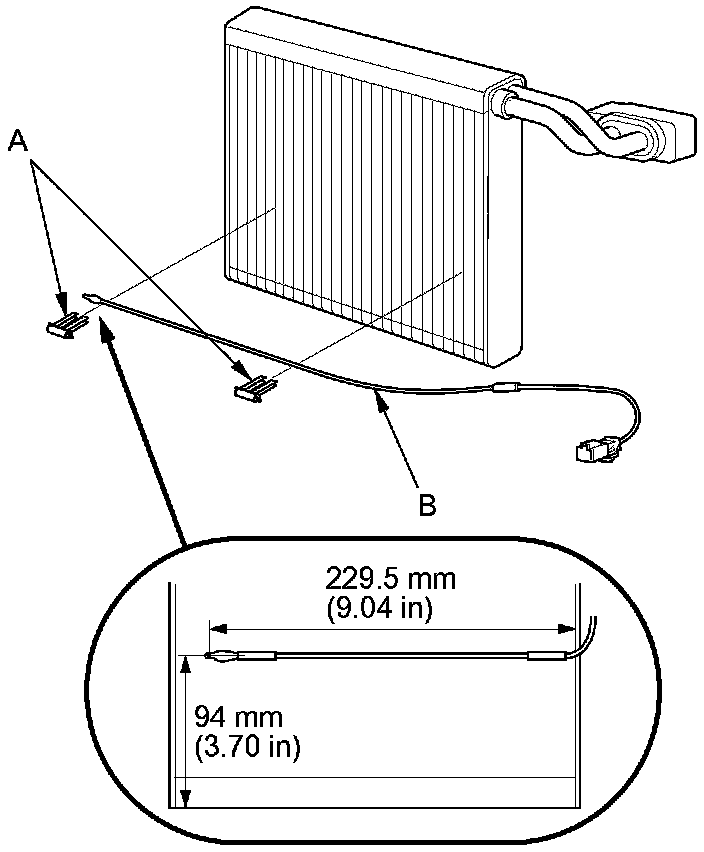 A

B

229.5 mm
(9.04 in)

94 mm
(3.70 in)