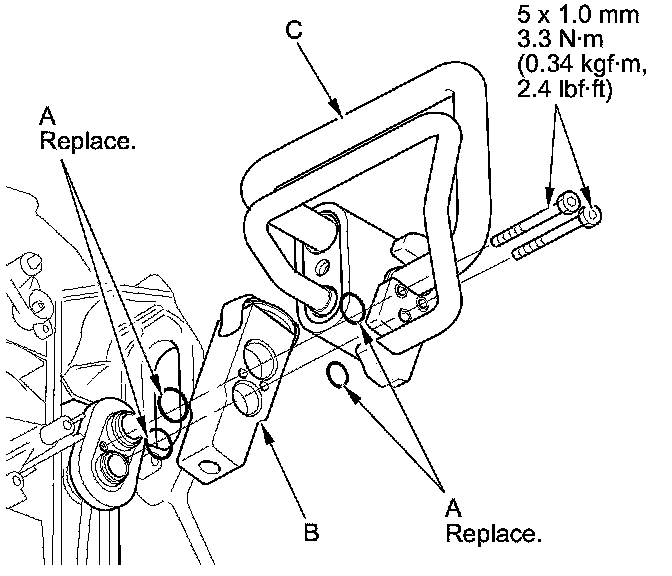 5 x 1.0 mm
3.3 N·m
(0.34 kgf·m,
2.4 lbf·ft)

C

A
Replace.

B

A
Replace.