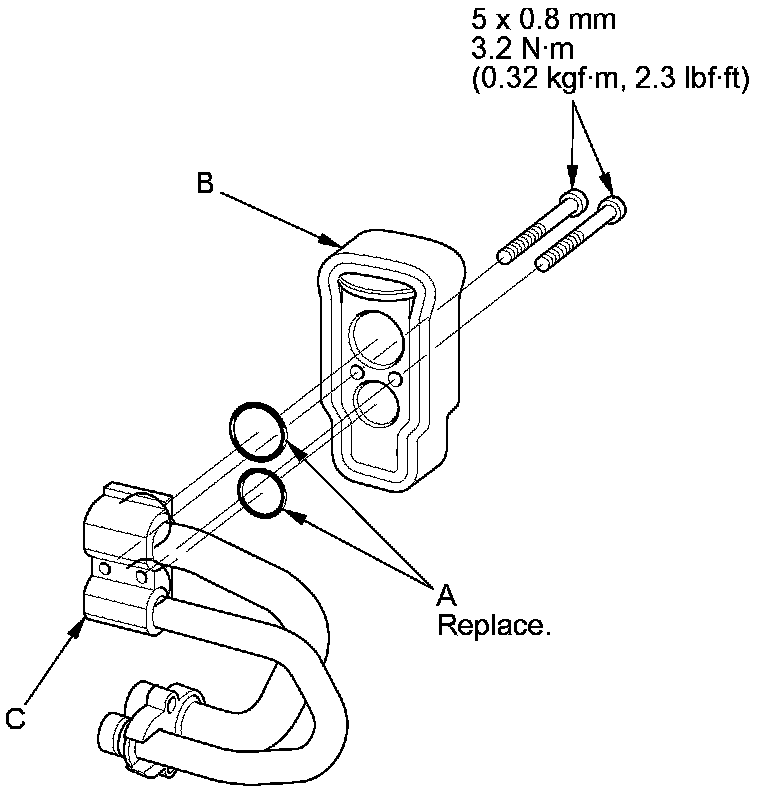 5 x 0.8 mm
3.2 N·m
(0.32 kgf·m, 2.3 lbf·ft)

B

A
Replace.

C