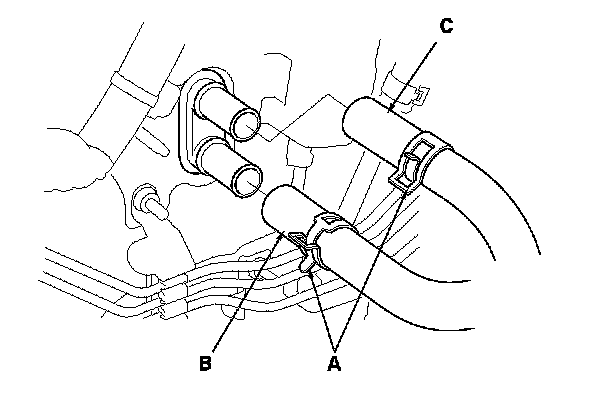 C

B

A