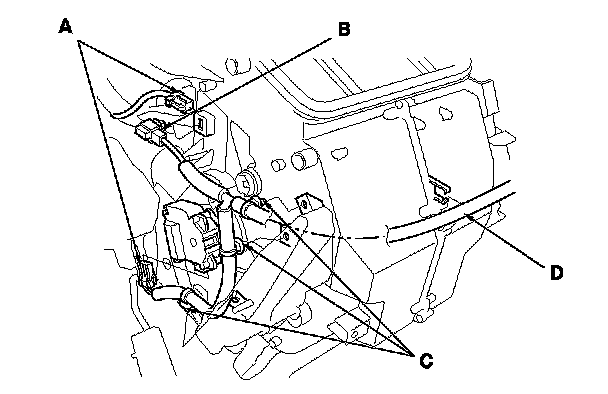 A
B
D
C