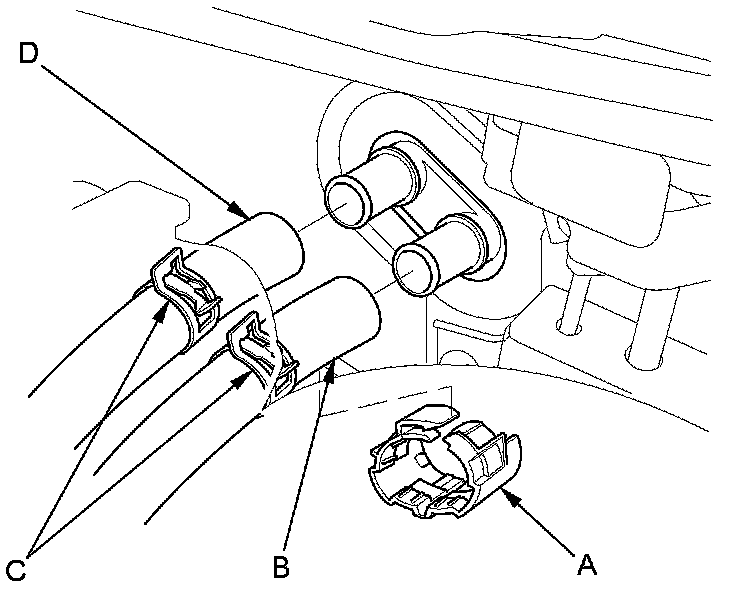 D
C
B
A