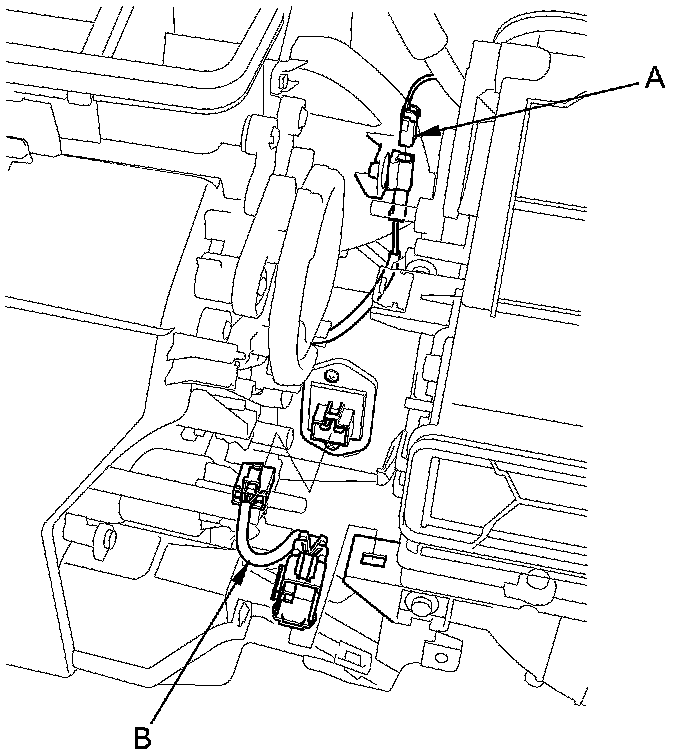 A

B