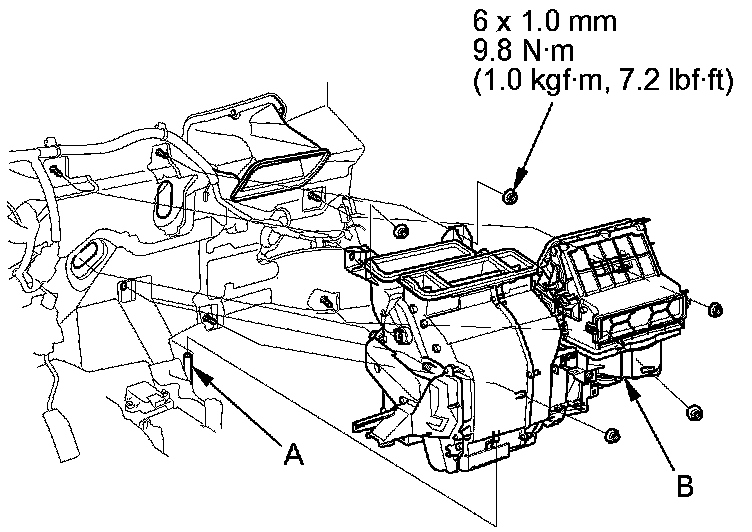 6 x 1.0 mm
9.8 N·m
(1.0 kgf·m, 7.2 lbf·ft)

A

B