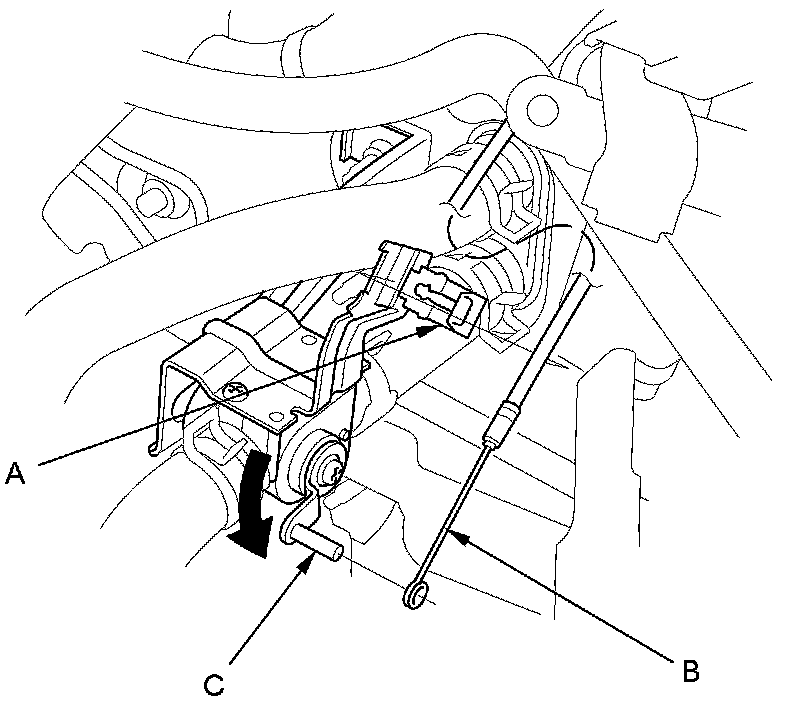 A
C
B