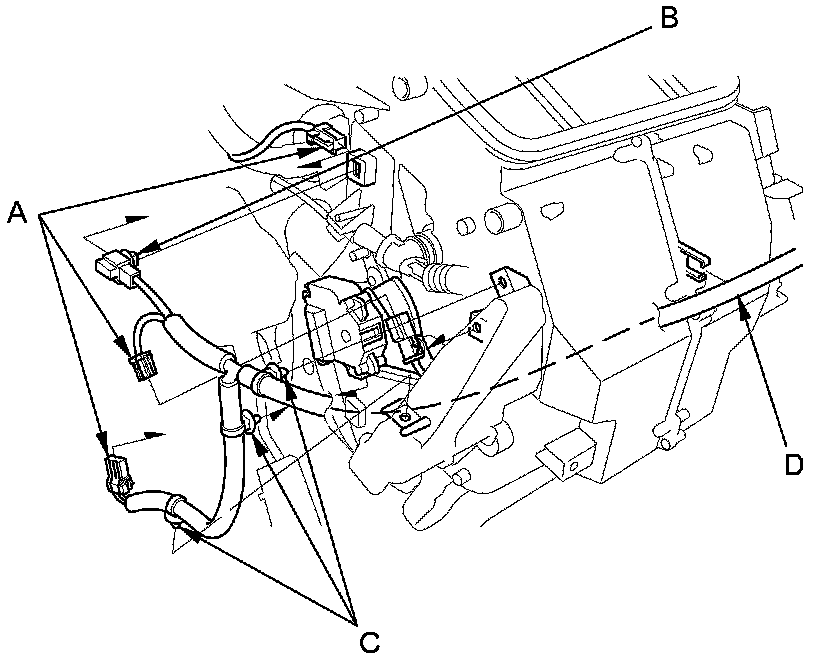 B

A

D

C