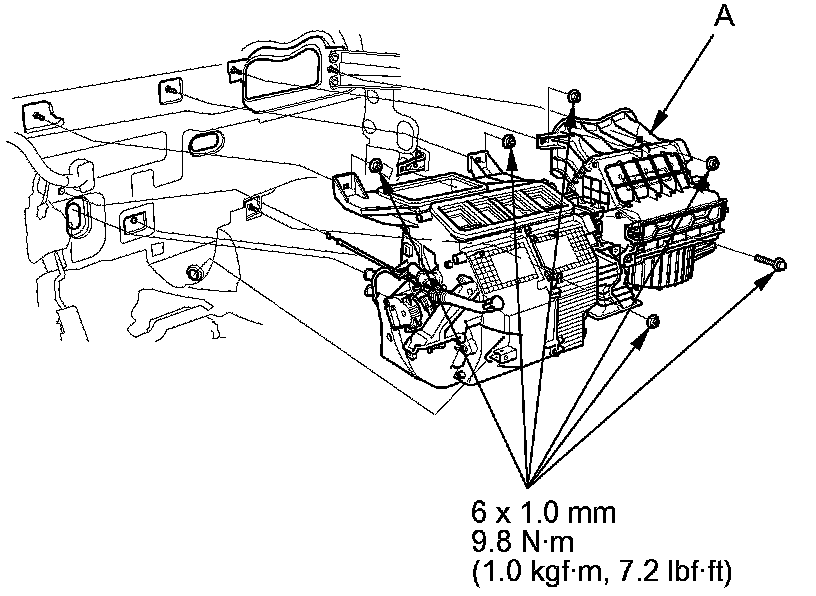 A

6 x 1.0 mm
9.8 N·m
(1.0 kgf·m, 7.2 lbf·ft)