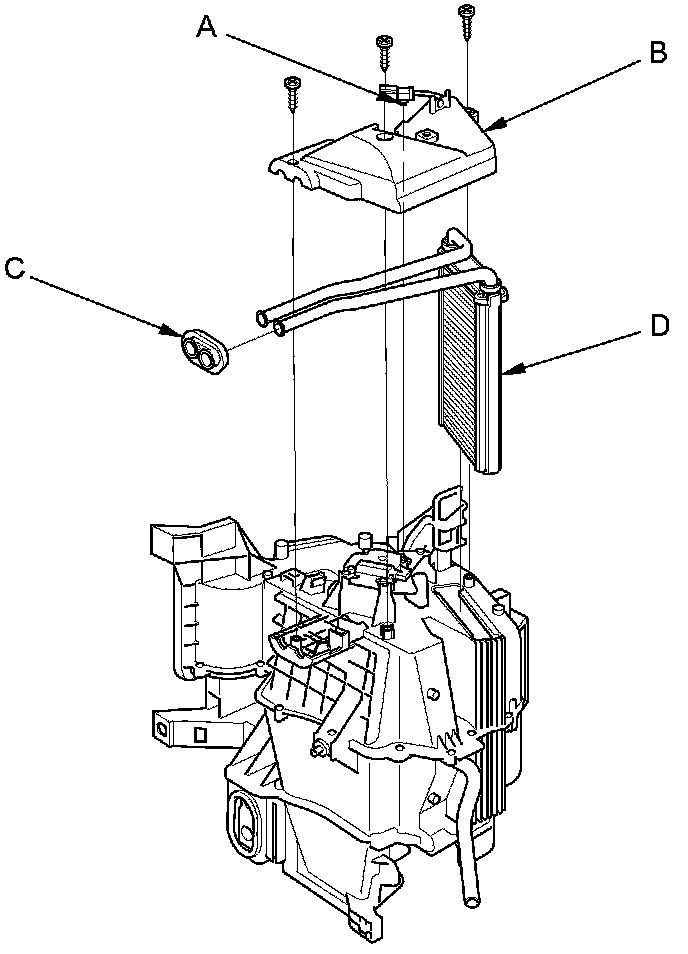 A
B
C
D