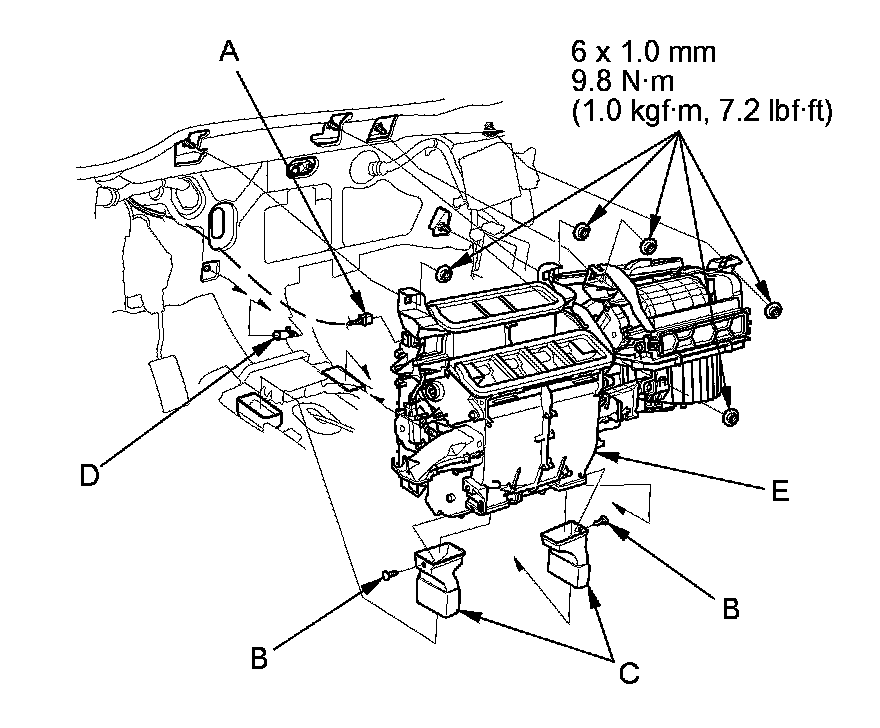 A

6 x 1.0 mm
9.8 N·m
(1.0 kgf·m, 7.2 lbf·ft)

D

E

B

B

C