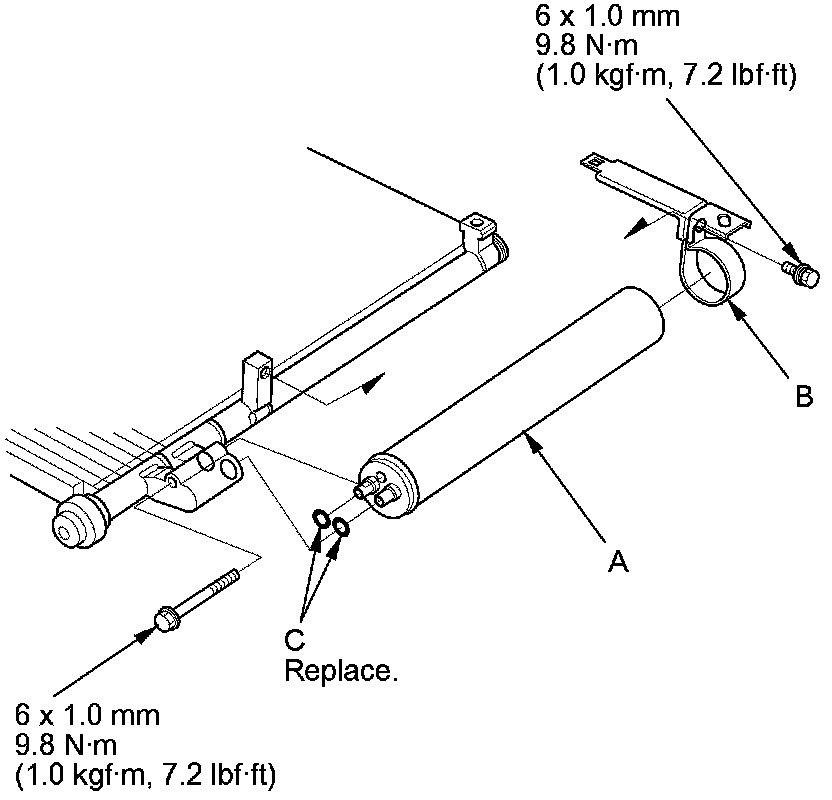 6 x 1.0 mm
9.8 N·m
(1.0 kgf·m, 7.2 lbf·ft)

B

A

C
Replace.

6 x 1.0 mm
9.8 N·m
(1.0 kgf·m, 7.2 lbf·ft)