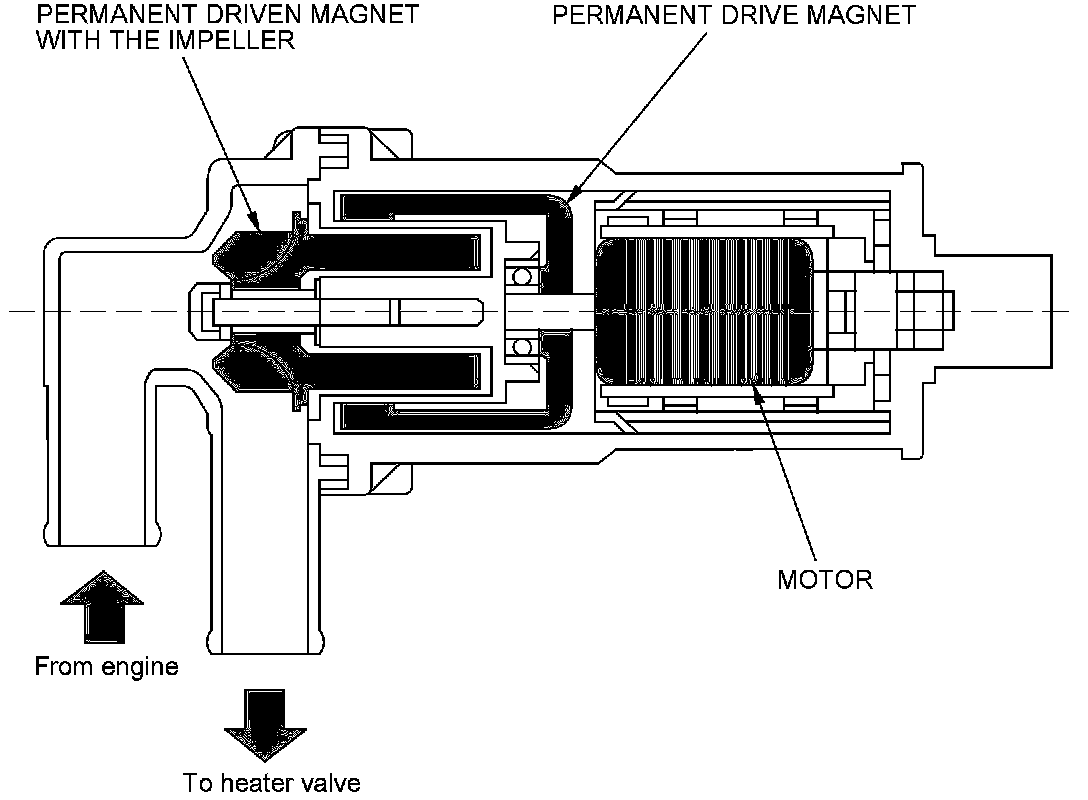 PERMANENT DRIVEN MAGNET WITH THE IMPELLER

PERMANENT DRIVE MAGNET

MOTOR

From engine

To heater valve