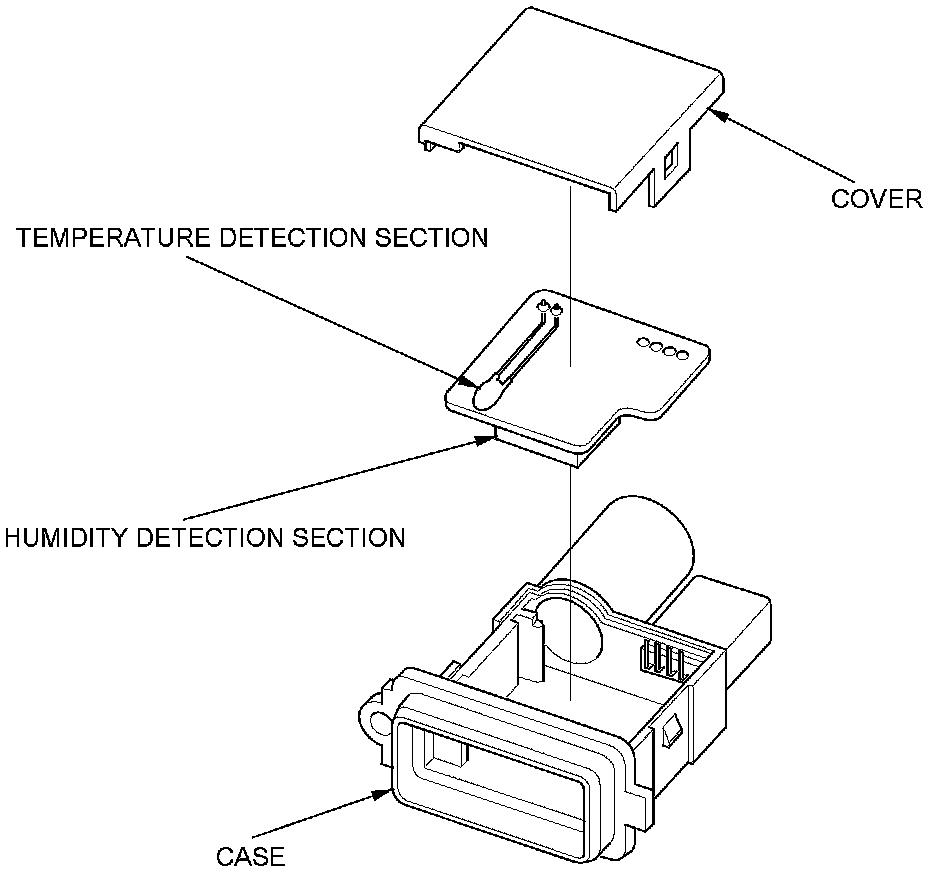 COVER

TEMPERATURE DETECTION SECTION

HUMIDITY DETECTION SECTION

CASE